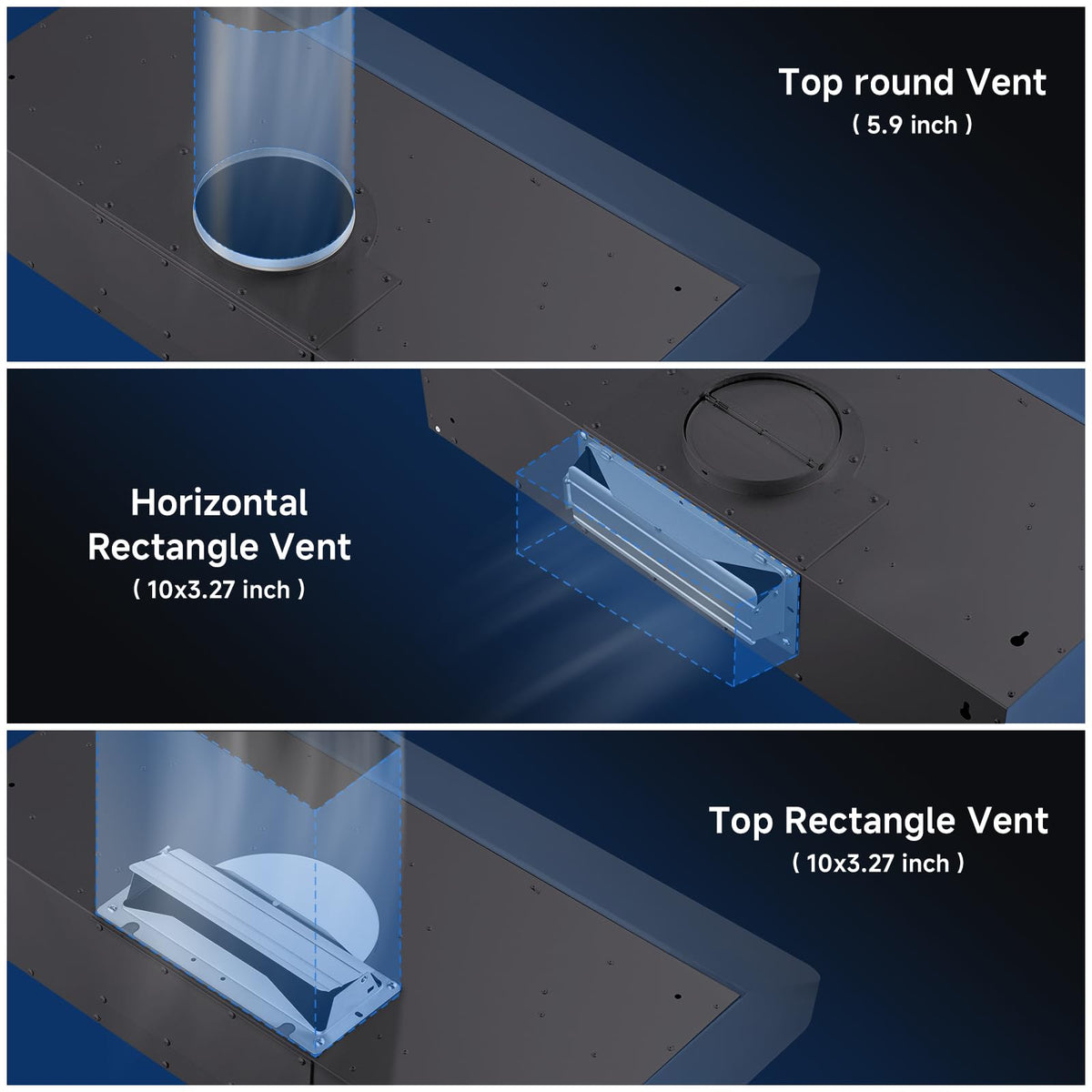 Top round Vent
( 5.9 inch )

Horizontal
Rectangle Vent
( 10x3.27 inch )

Top Rectangle Vent
( 10x3.27 inch )